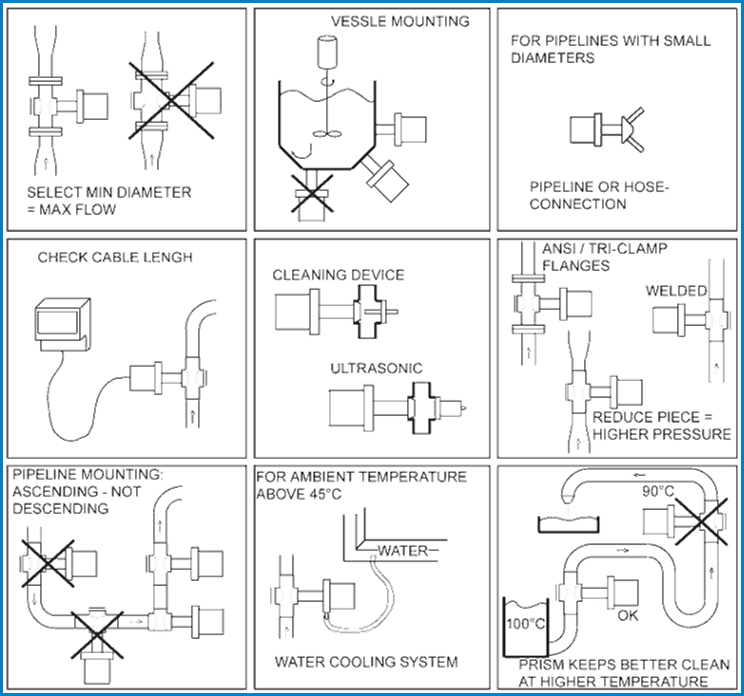 SELECT MIN DIAMETER = MAX FLOW

VESSLE MOUNTING

FOR PIPELINES WITH SMALL DIAMETERS

PIPELINE OR HOSE-CONNECTION

CHECK CABLE LENGH

CLEANING DEVICE

ULTRASONIC

ANSI / TRI-CLAMP FLANGES

WELDED

REDUCE PIECE = HIGHER PRESSURE

PIPELINE MOUNTING: ASCENDING - NOT DESCENDING

FOR AMBIENT TEMPERATURE ABOVE 45°C

WATER

WATER COOLING SYSTEM

90°C

100°C

OK

PRISM KEEPS BETTER CLEAN AT HIGHER TEMPERATURE